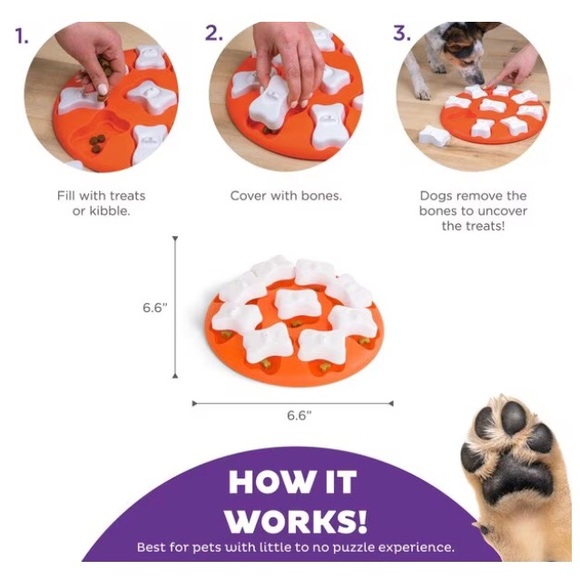 1.

Fill with treats or kibble.

2.

Cover with bones.

3.

Dogs remove the bones to uncover the treats!

6.6"

6.6"

HOW IT WORKS!

Best for pets with little to no puzzle experience.